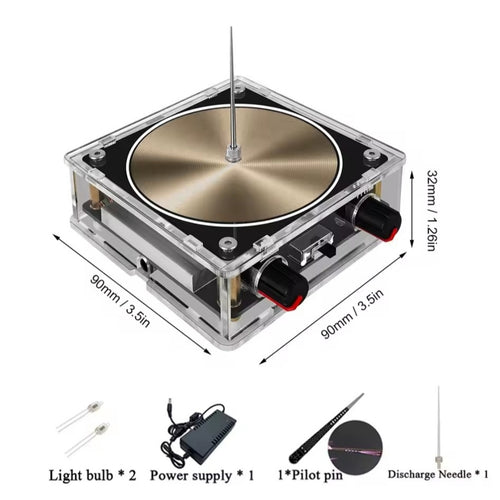 32mm / 1.26in

90mm / 3.5in

90mm / 3.5in

Light bulb * 2

Power supply * 1

1*Pilot pin

Discharge Needle * 1